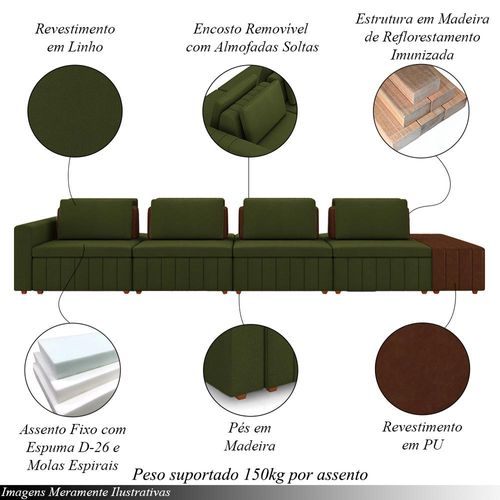 Revestimento em Linho

Encosto Removível com Almofadas Soltas

Estrutura em Madeira de Reflorestamento Imunizada

Assento Fixo com Espuma D-26 e Molas Espirais

Pés em Madeira

Revestimento em PU

Peso suportado 150kg por assento

Imagens Meramente Ilustrativas