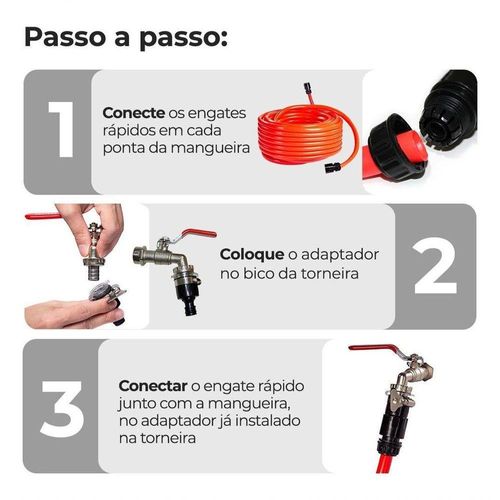 Passo a passo:

1

Conecte os engates rápidos em cada ponta da mangueira

Coloque o adaptador no bico da torneira

2

3

Conectar o engate rápido junto com a mangueira, no adaptador já instalado na torneira