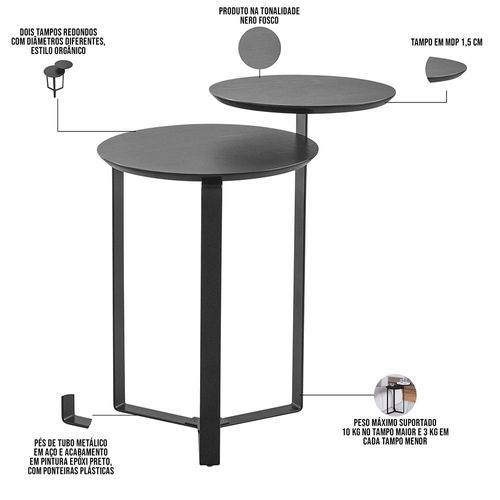 DOIS TAMPOS REDONDOS COM DIÂMETROS DIFERENTES, ESTILO ORGÂNICO

PRODUTO NA TONALIDADE NERO FOSCO

TAMPO EM MDP 1,5 CM

PÉS DE TUBO METÁLICO EM AÇO E ACABAMENTO EM PINTURA EPÓXI PRETO, COM PONTEIRAS PLÁSTICAS

PESO MÁXIMO SUPORTADO 10 KG NO TAMPO MAIOR E 3 KG EM CADA TAMPO MENOR