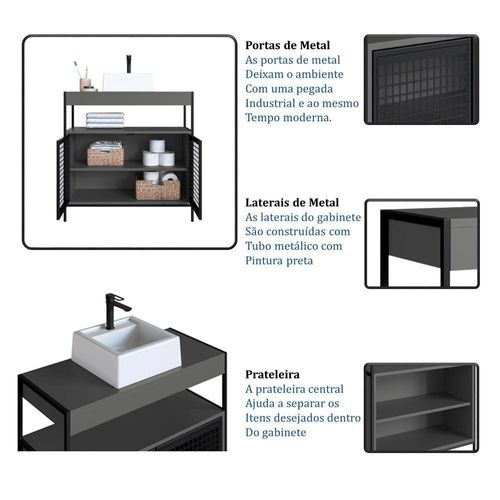 Portas de Metal
As portas de metal
Deixam o ambiente
Com uma pegada
Industrial e ao mesmo
Tempo moderna.

Laterais de Metal
As laterais do gabinete
São construídas com
Tubo metálico com
Pintura preta

Prateleira
A prateleira central
Ajuda a separar os
Itens desejados dentro
Do gabinete