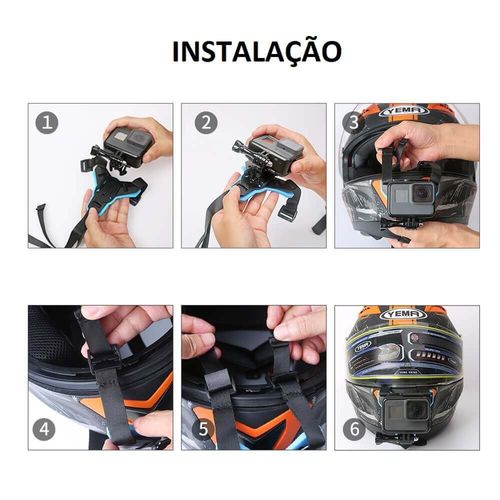 INSTALAÇÃO

1

2

3
YEMA

4

5

6
YEMA
YEMA