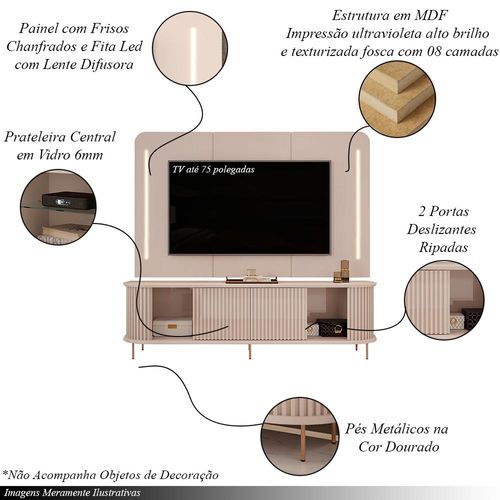 Painel com Frisos Chanfrados e Fita Led com Lente Difusora

Estrutura em MDF
Impressão ultravioleta alto brilho e texturizada fosca com 08 camadas

Prateleira Central em Vidro 6mm

TV até 75 polegadas

2 Portas Deslizantes Ripadas

Pés Metálicos na Cor Dourado

*Não Acompanha Objetos de Decoração

Imagens Meramente Ilustrativas