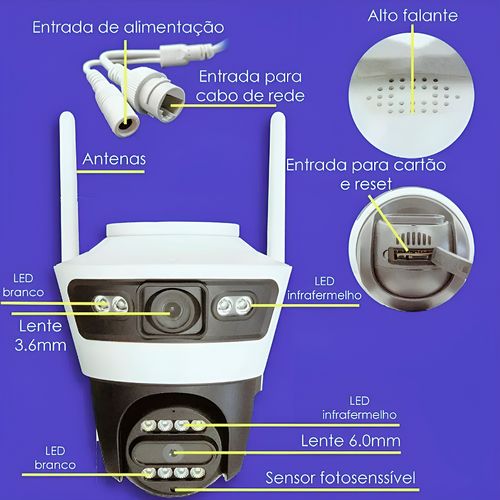 Entrada de alimentação

Alto falante

Entrada para cabo de rede

Antenas

Entrada para cartão e reset

LED branco

LED infrafermelho

Lente 3.6mm

LED infrafermelho

Lente 6.0mm

LED branco

Sensor fotosenssível