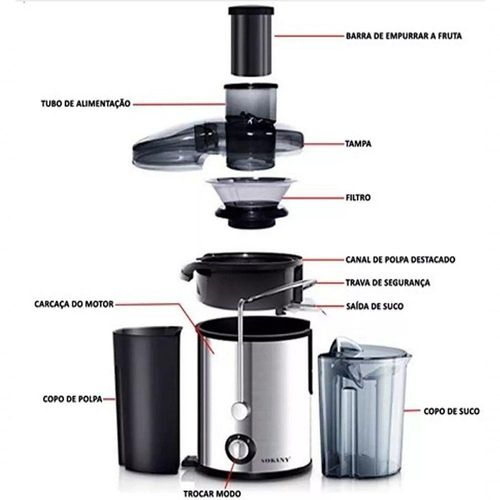 BARRA DE EMPURRAR A FRUTA

TUBO DE ALIMENTAÇÃO

TAMPA

FILTRO

CANAL DE POLPA DESTACADO

TRAVA DE SEGURANÇA

CARCAÇA DO MOTOR

SAÍDA DE SUCO

COPO DE POLPA

COPO DE SUCO

SOKANY

TROCAR MODO