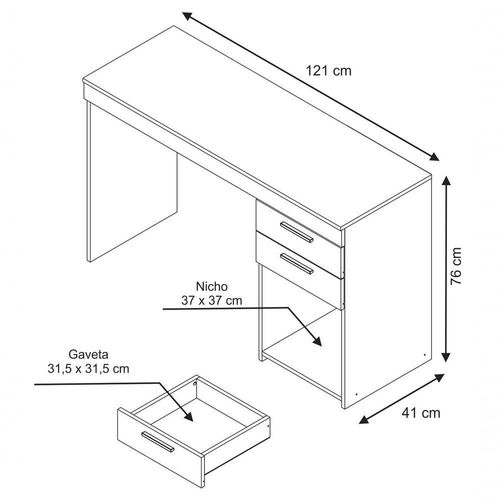 121 cm

76 cm

Nicho
37 x 37 cm

Gaveta
31,5 x 31,5 cm

41 cm