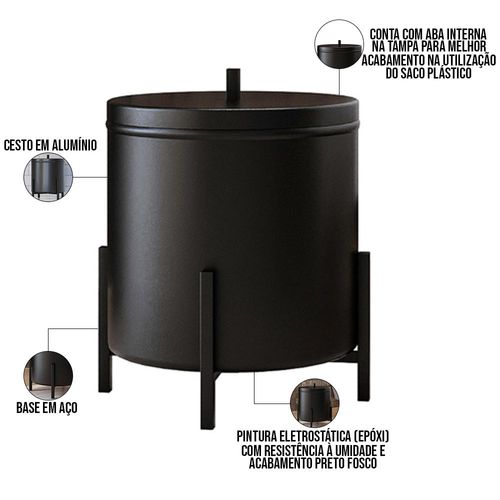 CONTA COM ABA INTERNA NA TAMPA PARA MELHOR ACABAMENTO NA UTILIZAÇÃO DO SACO PLÁSTICO

CESTO EM ALUMÍNIO

BASE EM AÇO

PINTURA ELETROSTÁTICA (EPÓXI) COM RESISTÊNCIA À UMIDADE E ACABAMENTO PRETO FOSCO