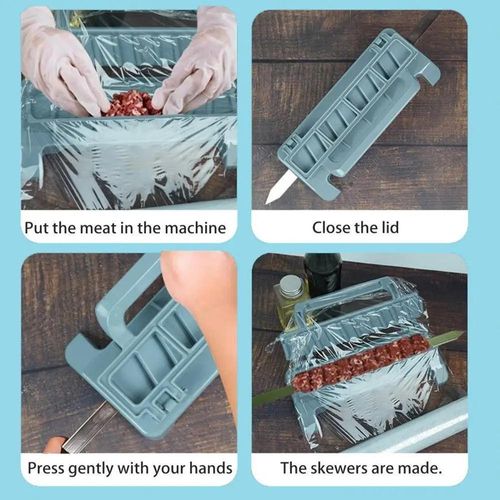 Put the meat in the machine

Close the lid

Press gently with your hands

The skewers are made.