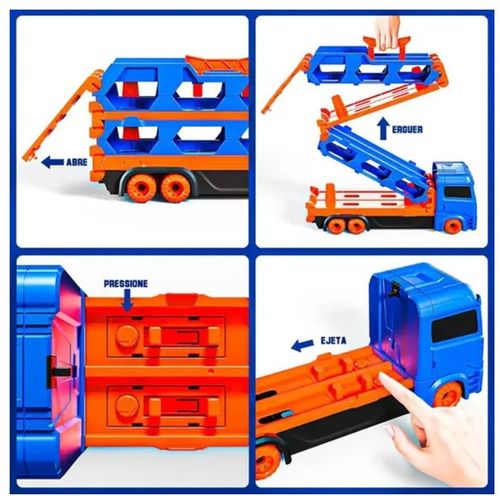 ABRE

ERGUER

PRESSIONE

EJETA