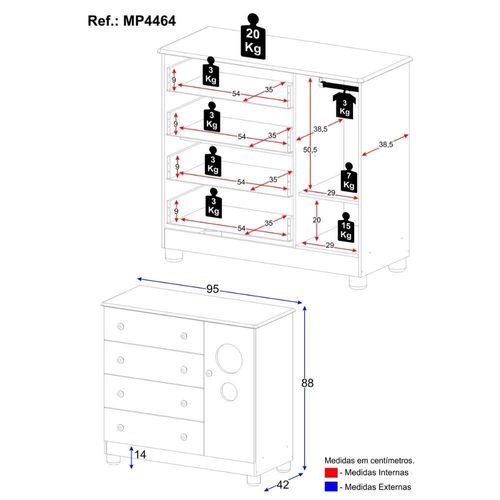 Ref.: MP4464

20 Kg

3 Kg
9
54
35

3 Kg
9
54
35

3 Kg
9
54
35

3 Kg
9
54
35

3 Kg
38,5
50,5
38,5
7 Kg
29
20
15 Kg
29

95
88
14
42

Medidas em centímetros.
- Medidas Internas
- Medidas Externas