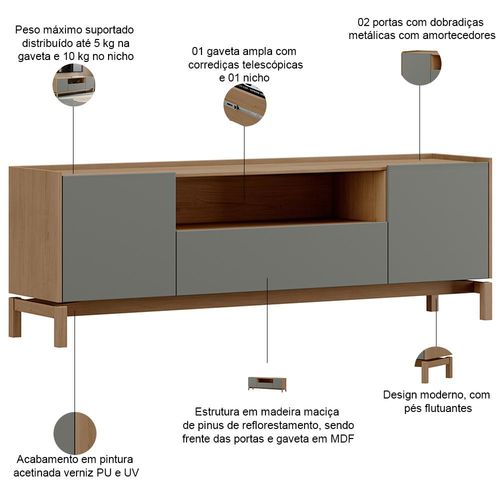 Peso máximo suportado distribuído até 5 kg na gaveta e 10 kg no nicho

01 gaveta ampla com corrediças telescópicas e 01 nicho

02 portas com dobradiças metálicas com amortecedores

Design moderno, com pés flutuantes

Estrutura em madeira maciça de pinus de reflorestamento, sendo frente das portas e gaveta em MDF

Acabamento em pintura acetinada verniz PU e UV