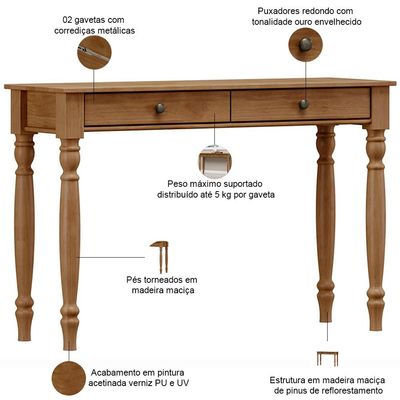 02 gavetas com corrediças metálicas

Puxadores redondo com tonalidade ouro envelhecido

Peso máximo suportado distribuído até 5 kg por gaveta

Pés torneados em madeira maciça

Acabamento em pintura acetinada verniz PU e UV

Estrutura em madeira maciça de pinus de reflorestamento