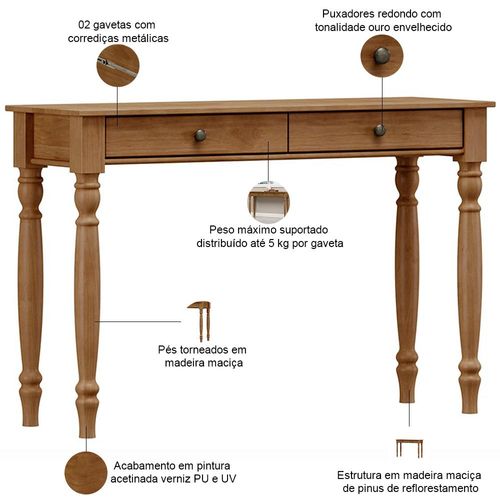 02 gavetas com corrediças metálicas

Puxadores redondo com tonalidade ouro envelhecido

Peso máximo suportado distribuído até 5 kg por gaveta

Pés torneados em madeira maciça

Acabamento em pintura acetinada verniz PU e UV

Estrutura em madeira maciça de pinus de reflorestamento