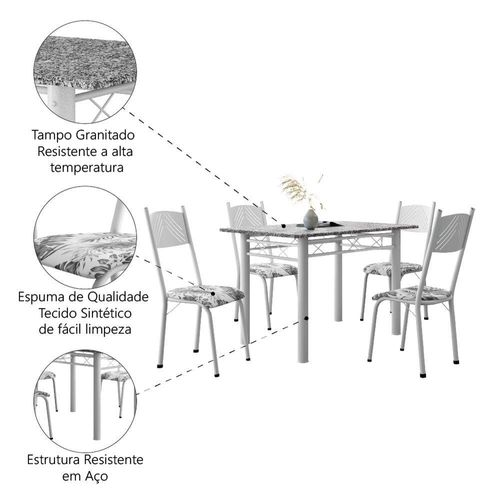 Tampo Granitado
Resistente a alta
temperatura

Espuma de Qualidade
Tecido Sintético
de fácil limpeza

Estrutura Resistente
em Aço