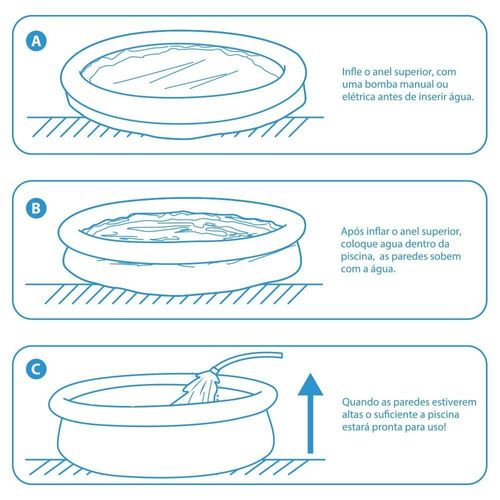 A

Infle o anel superior, com uma bomba manual ou elétrica antes de inserir água.

B

Após inflar o anel superior, coloque agua dentro da piscina, as paredes sobem com a água.

C

Quando as paredes estiverem altas o suficiente a piscina estará pronta para uso!