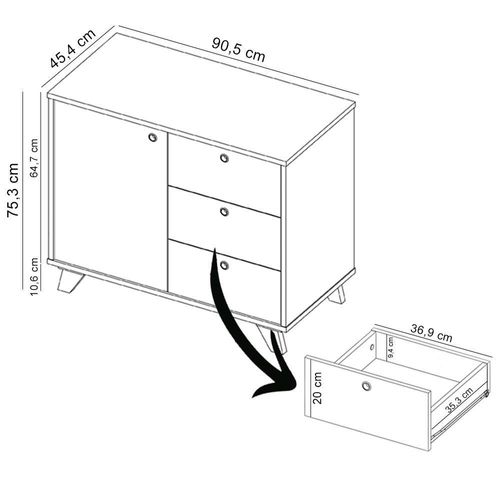 45,4 cm
90,5 cm
75,3 cm
64,7 cm
10,6 cm
36,9 cm
9,4 cm
20 cm
35,3 cm