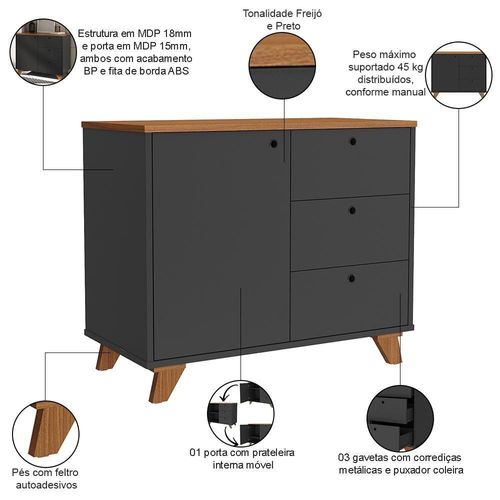 Estrutura em MDP 18mm e porta em MDP 15mm, ambos com acabamento BP e fita de borda ABS

Tonalidade Freijó e Preto

Peso máximo suportado 45 kg distribuídos, conforme manual

Pés com feltro autoadesivos

01 porta com prateleira interna móvel

03 gavetas com corrediças metálicas e puxador coleira