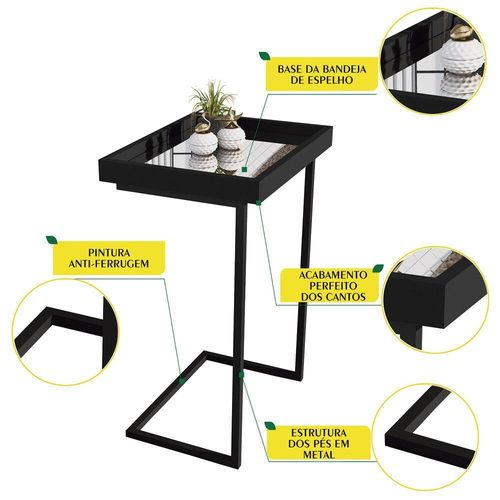 BASE DA BANDEJA DE ESPELHO

PINTURA ANTI-FERRUGEM

ACABAMENTO PERFEITO DOS CANTOS

ESTRUTURA DOS PÉS EM METAL