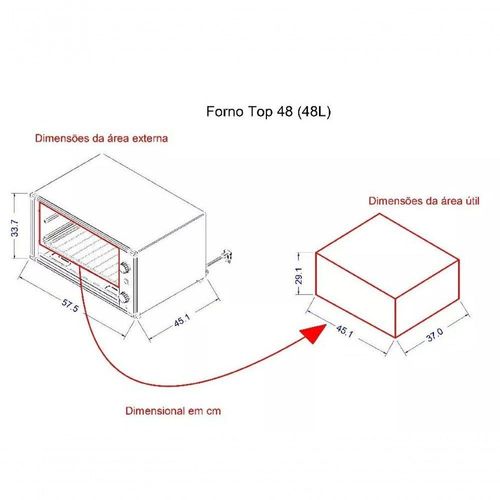 Forno Top 48 (48L)

Dimensões da área externa

33.7

57.5

45.1

Dimensões da área útil

29.1

45.1

37.0

Dimensional em cm