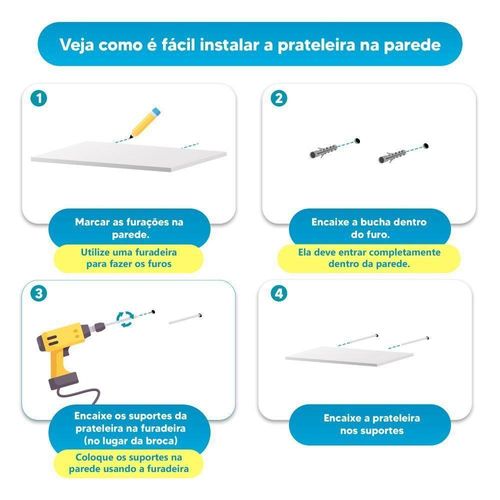 Veja como é fácil instalar a prateleira na parede

1

Marcar as furações na parede.

Utilize uma furadeira para fazer os furos

2

Encaixe a bucha dentro do furo.

Ela deve entrar completamente dentro da parede.

3

Encaixe os suportes da prateleira na furadeira (no lugar da broca)

Coloque os suportes na parede usando a furadeira

4

Encaixe a prateleira nos suportes