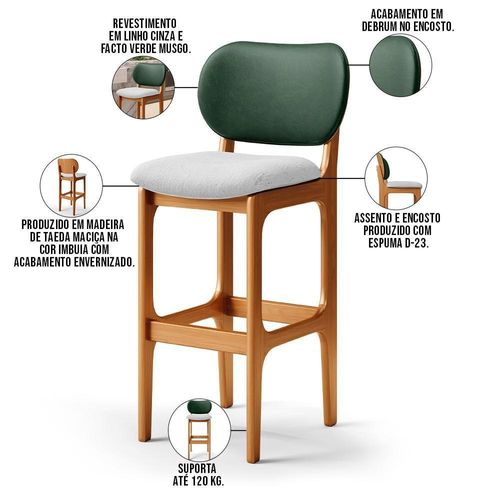 REVESTIMENTO EM LINHO CINZA E FACTO VERDE MUSGO.

ACABAMENTO EM DEBRUM NO ENCOSTO.

PRODUZIDO EM MADEIRA DE TAEDA MACIÇA NA COR IMBUIA COM ACABAMENTO ENVERNIZADO.

ASSENTO E ENCOSTO PRODUZIDO COM ESPUMA D-23.

SUPORTA ATÉ 120 KG.