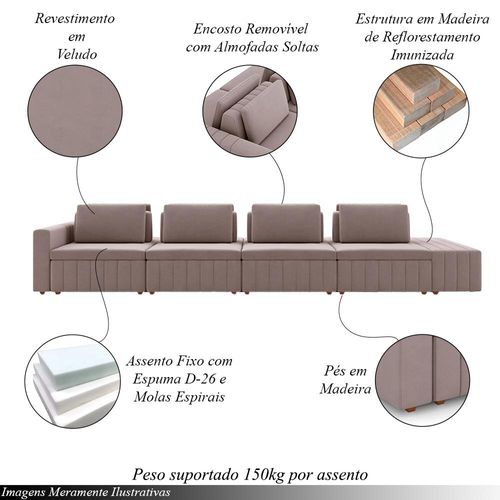 Revestimento em Veludo

Encosto Removível com Almofadas Soltas

Estrutura em Madeira de Reflorestamento Imunizada

Assento Fixo com Espuma D-26 e Molas Espirais

Pés em Madeira

Peso suportado 150kg por assento

Imagens Meramente Ilustrativas