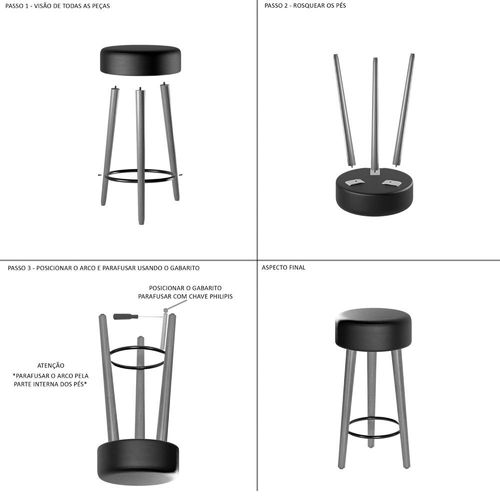 PASSO 1 - VISÃO DE TODAS AS PEÇAS

PASSO 2 - ROSQUEAR OS PÉS

PASSO 3 - POSICIONAR O ARCO E PARAFUSAR USANDO O GABARITO

POSICIONAR O GABARITO
PARAFUSAR COM CHAVE PHILIPIS

ATENÇÃO
*PARAFUSAR O ARCO PELA PARTE INTERNA DOS PÉS*

ASPECTO FINAL