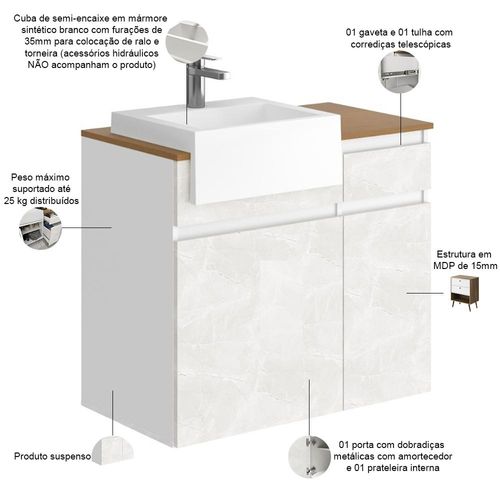 Cuba de semi-encaixe em mármore sintético branco com furações de 35mm para colocação de ralo e torneira (acessórios hidráulicos NÃO acompanham o produto)

01 gaveta e 01 tulha com corrediças telescópicas

Peso máximo suportado até 25 kg distribuídos

Estrutura em MDP de 15mm

Produto suspenso

01 porta com dobradiças metálicas com amortecedor e 01 prateleira interna