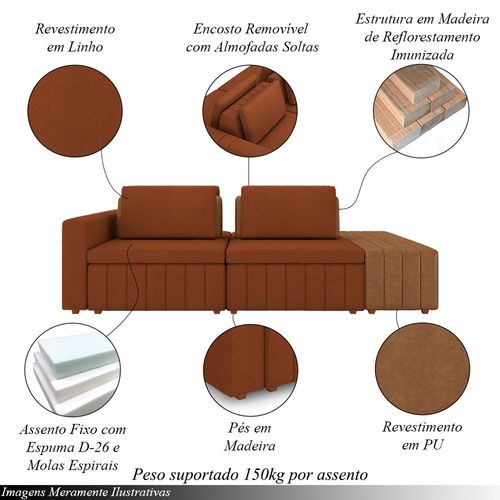 Revestimento em Linho

Encosto Removível com Almofadas Soltas

Estrutura em Madeira de Reflorestamento Imunizada

Assento Fixo com Espuma D-26 e Molas Espirais

Pés em Madeira

Revestimento em PU

Peso suportado 150kg por assento

Imagens Meramente Ilustrativas