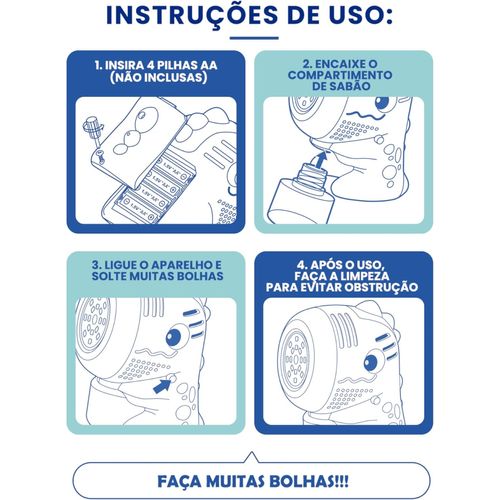 INSTRUÇÕES DE USO:

1. INSIRA 4 PILHAS AA (NÃO INCLUSAS)

1.5V "AA"

1.5V "AA"

1.5V "AA"

1.5V "AA"

2. ENCAIXE O COMPARTIMENTO DE SABÃO

3. LIGUE O APARELHO E SOLTE MUITAS BOLHAS

4. APÓS O USO, FAÇA A LIMPEZA PARA EVITAR OBSTRUÇÃO

FAÇA MUITAS BOLHAS!!!