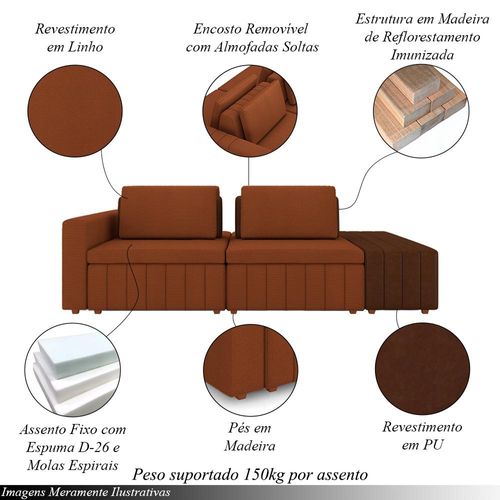 Revestimento em Linho

Encosto Removível com Almofadas Soltas

Estrutura em Madeira de Reflorestamento Imunizada

Assento Fixo com Espuma D-26 e Molas Espirais

Pés em Madeira

Revestimento em PU

Peso suportado 150kg por assento

Imagens Meramente Ilustrativas