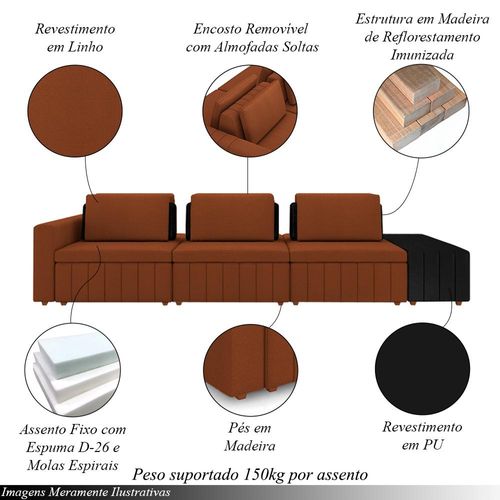 Revestimento em Linho

Encosto Removível com Almofadas Soltas

Estrutura em Madeira de Reflorestamento Imunizada

Assento Fixo com Espuma D-26 e Molas Espirais

Pés em Madeira

Revestimento em PU

Peso suportado 150kg por assento

Imagens Meramente Ilustrativas