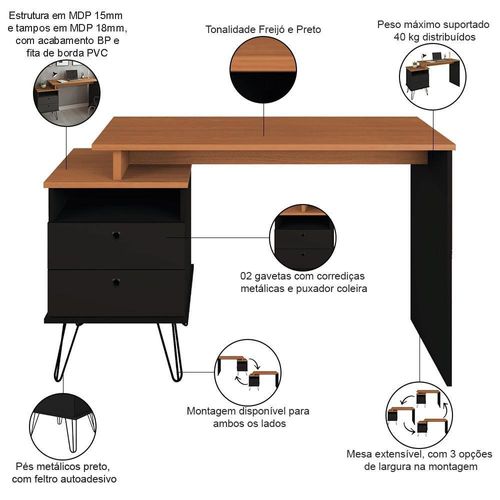 Estrutura em MDP 15mm e tampos em MDP 18mm, com acabamento BP e fita de borda PVC

Tonalidade Freijó e Preto

Peso máximo suportado 40 kg distribuídos

02 gavetas com corrediças metálicas e puxador coleira

Montagem disponível para ambos os lados

Pés metálicos preto, com feltro autoadesivo

Mesa extensível, com 3 opções de largura na montagem