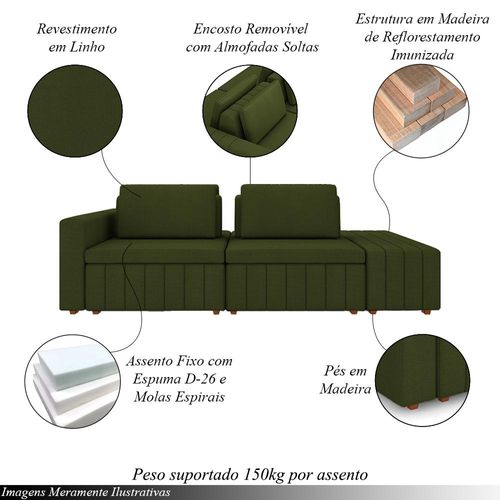 Revestimento em Linho

Encosto Removível com Almofadas Soltas

Estrutura em Madeira de Reflorestamento Imunizada

Assento Fixo com Espuma D-26 e Molas Espirais

Pés em Madeira

Peso suportado 150kg por assento

Imagens Meramente Ilustrativas