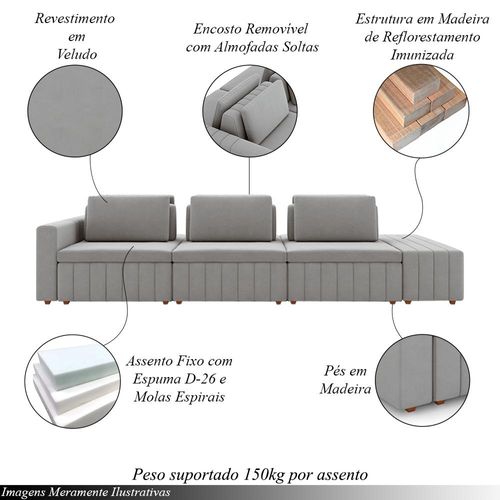 Revestimento em Veludo

Encosto Removível com Almofadas Soltas

Estrutura em Madeira de Reflorestamento Imunizada

Assento Fixo com Espuma D-26 e Molas Espirais

Pés em Madeira

Peso suportado 150kg por assento

Imagens Meramente Ilustrativas