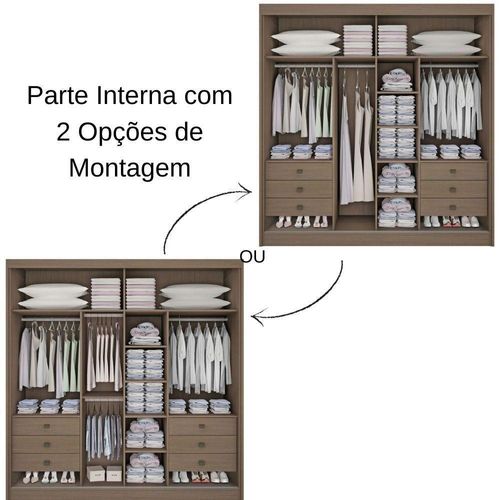 Parte Interna com 2 Opções de Montagem

OU