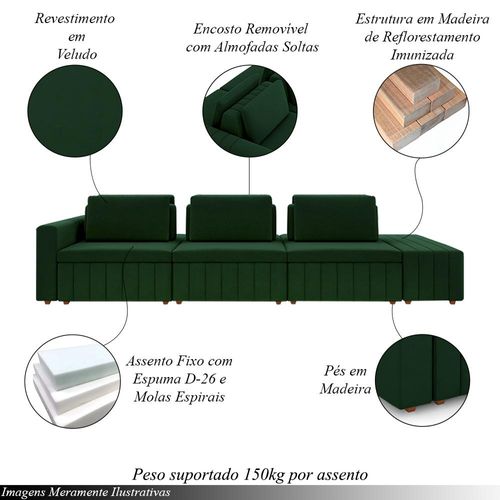 Revestimento em Veludo

Encosto Removível com Almofadas Soltas

Estrutura em Madeira de Reflorestamento Imunizada

Assento Fixo com Espuma D-26 e Molas Espirais

Pés em Madeira

Peso suportado 150kg por assento

Imagens Meramente Ilustrativas