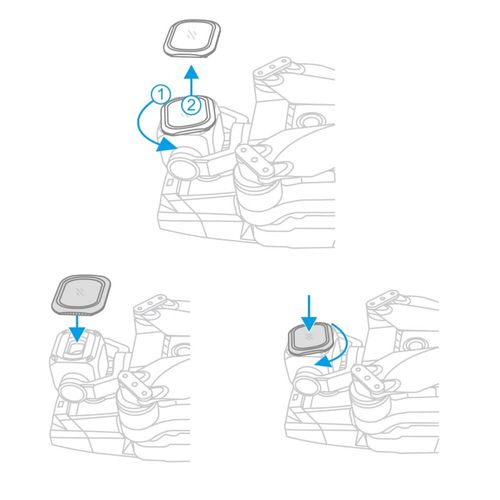 1
2