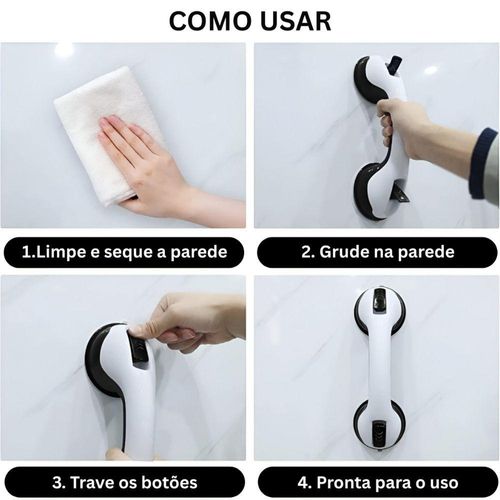 COMO USAR

1.Limpe e seque a parede

2. Grude na parede

3. Trave os botões

4. Pronta para o uso