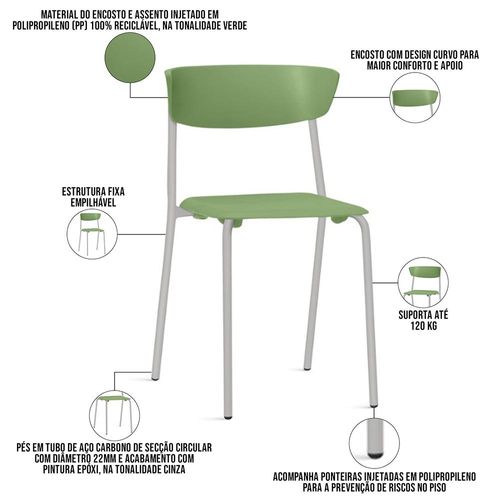 MATERIAL DO ENCOSTO E ASSENTO INJETADO EM POLIPROPILENO (PP) 100% RECICLÁVEL, NA TONALIDADE VERDE

ENCOSTO COM DESIGN CURVO PARA MAIOR CONFORTO E APOIO

ESTRUTURA FIXA EMPILHÁVEL

SUPORTA ATÉ 120 KG

PÉS EM TUBO DE AÇO CARBONO DE SECÇÃO CIRCULAR COM DIÂMETRO 22MM E ACABAMENTO COM PINTURA EPÓXI, NA TONALIDADE CINZA

ACOMPANHA PONTEIRAS INJETADAS EM POLIPROPILENO PARA A PREVENÇÃO DE RISCOS NO PISO