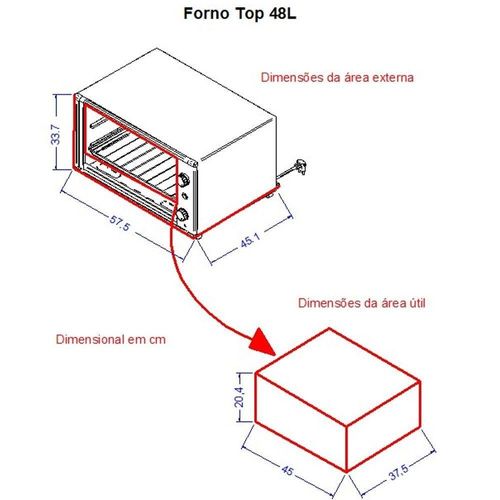 Forno Top 48L

Dimensões da área externa

33.7

57.5

45.1

Dimensões da área útil

Dimensional em cm

20,4

45

37,5