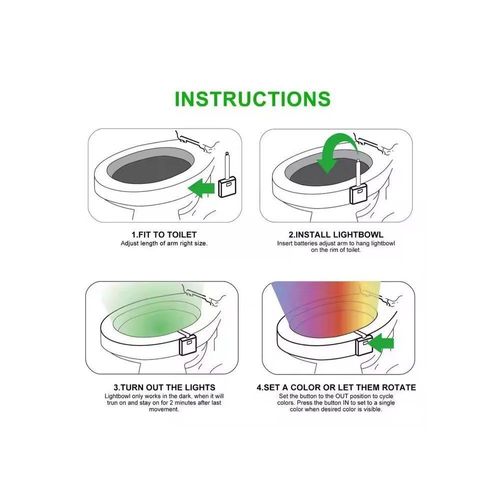 INSTRUCTIONS

1.FIT TO TOILET
Adjust length of arm right size.

2.INSTALL LIGHTBOWL
Insert batteries adjust arm to hang lightbowl on the rim of toilet.

3.TURN OUT THE LIGHTS
Lightbowl only works in the dark, when it will trun on and stay on for 2 minutes after last movement.

4.SET A COLOR OR LET THEM ROTATE
Set the button to the OUT position to cycle colors. Press the button IN to set to a single color when desired color is visible.