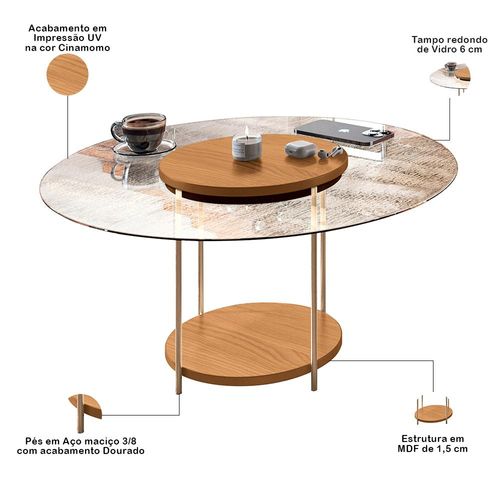 Acabamento em Impressão UV na cor Cinamomo

Tampo redondo de Vidro 6 cm

Pés em Aço maciço 3/8 com acabamento Dourado

Estrutura em MDF de 1,5 cm