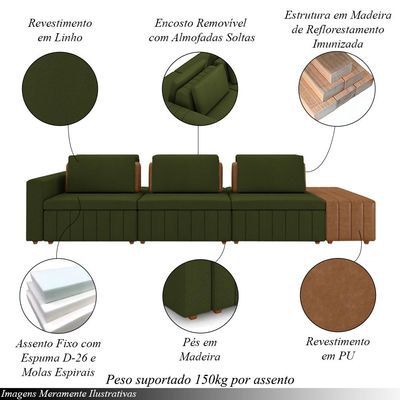 Revestimento em Linho

Encosto Removível com Almofadas Soltas

Estrutura em Madeira de Reflorestamento Imunizada

Assento Fixo com Espuma D-26 e Molas Espirais

Pés em Madeira

Revestimento em PU

Peso suportado 150kg por assento

Imagens Meramente Ilustrativas