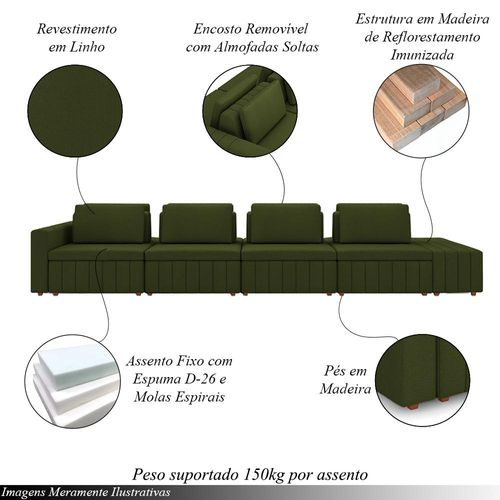 Revestimento em Linho

Encosto Removível com Almofadas Soltas

Estrutura em Madeira de Reflorestamento Imunizada

Assento Fixo com Espuma D-26 e Molas Espirais

Pés em Madeira

Peso suportado 150kg por assento

Imagens Meramente Ilustrativas