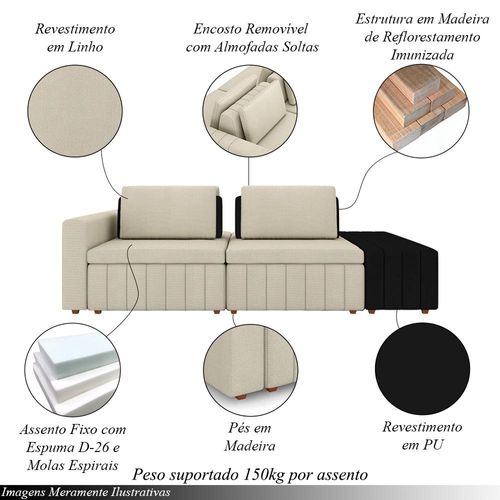 Revestimento em Linho

Encosto Removível com Almofadas Soltas

Estrutura em Madeira de Reflorestamento Imunizada

Assento Fixo com Espuma D-26 e Molas Espirais

Pés em Madeira

Revestimento em PU

Peso suportado 150kg por assento

Imagens Meramente Ilustrativas