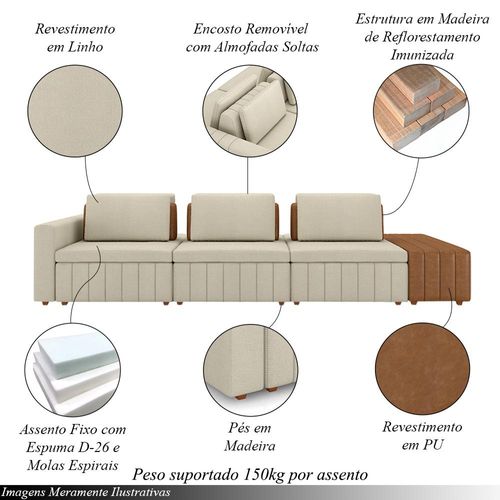 Revestimento em Linho

Encosto Removível com Almofadas Soltas

Estrutura em Madeira de Reflorestamento Imunizada

Assento Fixo com Espuma D-26 e Molas Espirais

Pés em Madeira

Revestimento em PU

Peso suportado 150kg por assento

Imagens Meramente Ilustrativas