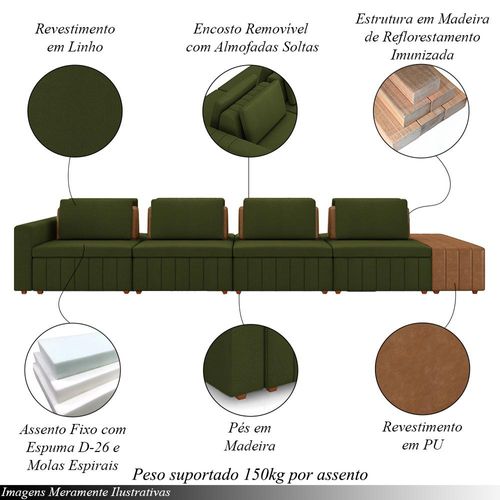 Revestimento em Linho

Encosto Removível com Almofadas Soltas

Estrutura em Madeira de Reflorestamento Imunizada

Assento Fixo com Espuma D-26 e Molas Espirais

Pés em Madeira

Revestimento em PU

Peso suportado 150kg por assento

Imagens Meramente Ilustrativas