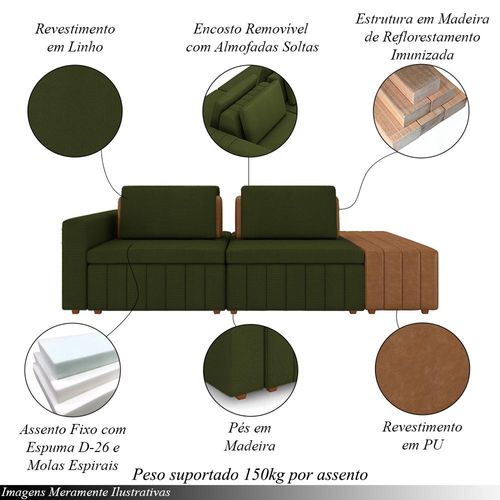 Revestimento em Linho

Encosto Removível com Almofadas Soltas

Estrutura em Madeira de Reflorestamento Imunizada

Assento Fixo com Espuma D-26 e Molas Espirais

Pés em Madeira

Revestimento em PU

Peso suportado 150kg por assento

Imagens Meramente Ilustrativas