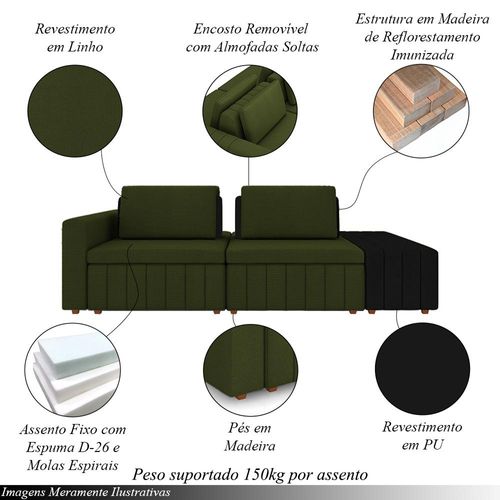 Revestimento em Linho

Encosto Removível com Almofadas Soltas

Estrutura em Madeira de Reflorestamento Imunizada

Assento Fixo com Espuma D-26 e Molas Espirais

Pés em Madeira

Revestimento em PU

Peso suportado 150kg por assento

Imagens Meramente Ilustrativas