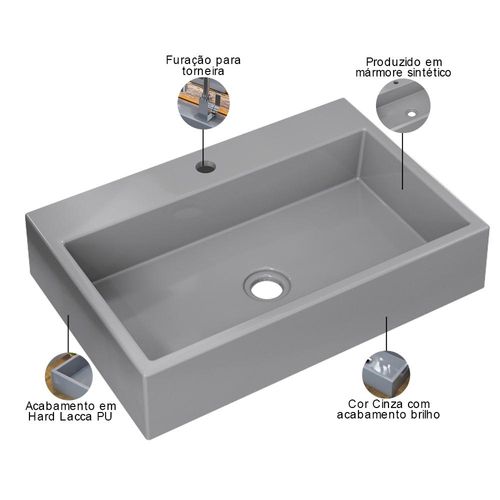 Furação para torneira

Produzido em mármore sintético

Acabamento em Hard Lacca PU

Cor Cinza com acabamento brilho